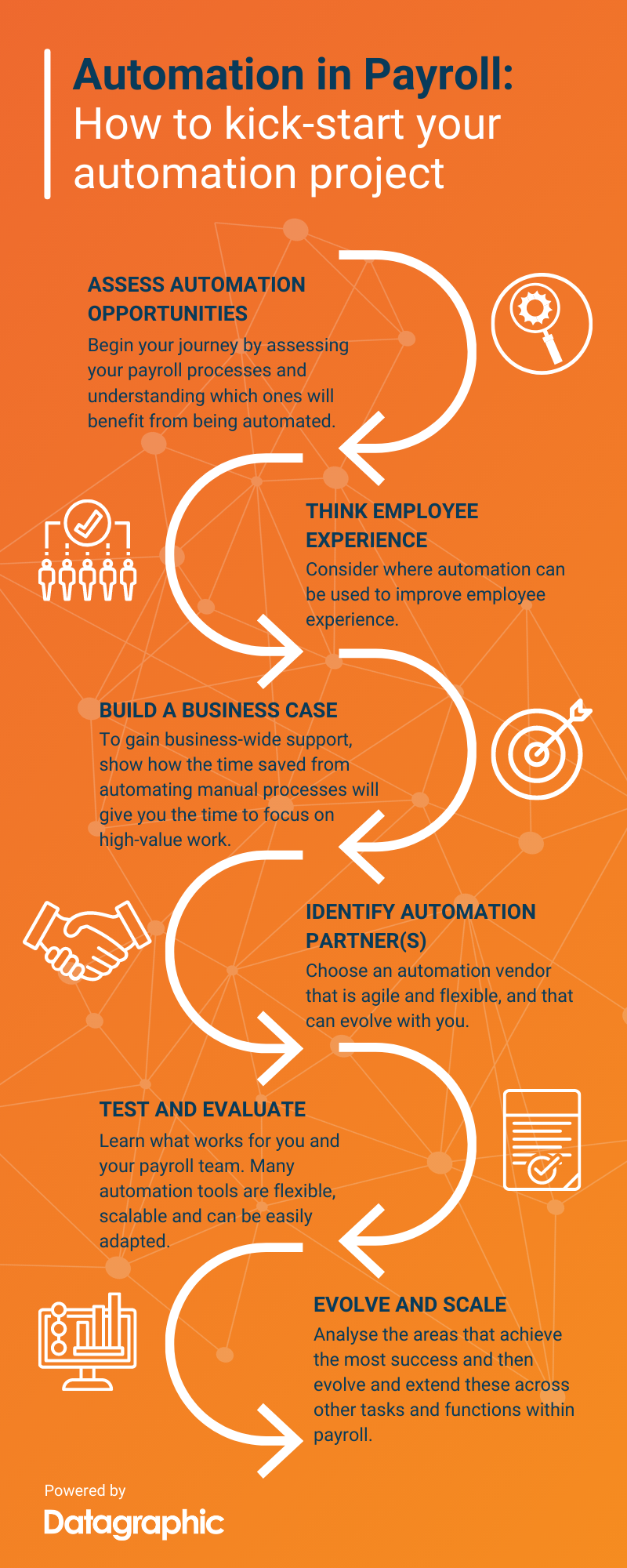 Automation in Payroll:
How to kick-start your automation project

ASSESS AUTOMATION OPPORTUNITIES
Begin your journey by assessing your payroll processes and understanding which ones will benefit from being automated.

THINK EMPLOYEE EXPERIENCE
Consider where automation can be used to improve employee experience.

BUILD A BUSINESS CASE
To gain business-wide support, show how the time saved from automating manual processes will give you the time to focus on high-value work.

IDENTIFY AUTOMATION PARTNER(S)
Choose an automation vendor that is agile and flexible, and that can evolve with you.

TEST AND EVALUATE
Learn what works for you and your payroll team. Many automation tools are flexible, scalable and can be easily adapted.

EVOLVE AND SCALE
Analyse the areas that achieve the most success and then evolve and extend these across other tasks and functions within payroll.

Powered by
Datagraphic